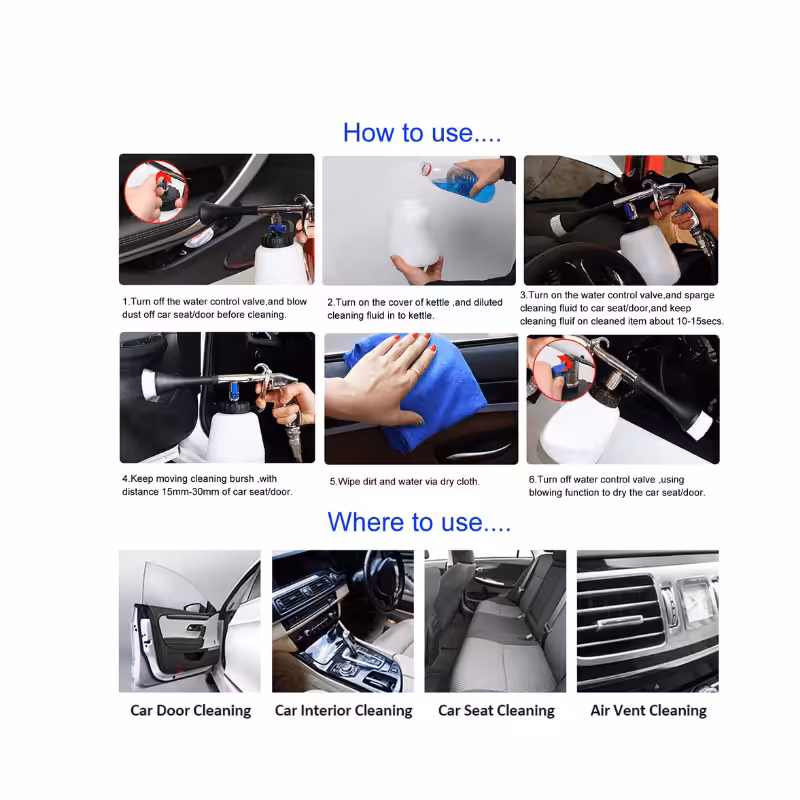 How to use....

1.Turn off the water control valve,and blow dust off car seat/door before cleaning.

2.Turn on the cover of kettle ,and diluted cleaning fluid in to kettle.

3.Turn on the water control valve,and sparge cleaning fluid to car seat/door,and keep cleaning fluif on cleaned item about 10-15secs.

4.Keep moving cleaning bursh ,with distance 15mm-30mm of car seat/door.

5.Wipe dirt and water via dry cloth.

6.Turn off water control valve ,using blowing function to dry the car seat/door.

Where to use....

Car Door Cleaning

Car Interior Cleaning

Car Seat Cleaning

Air Vent Cleaning